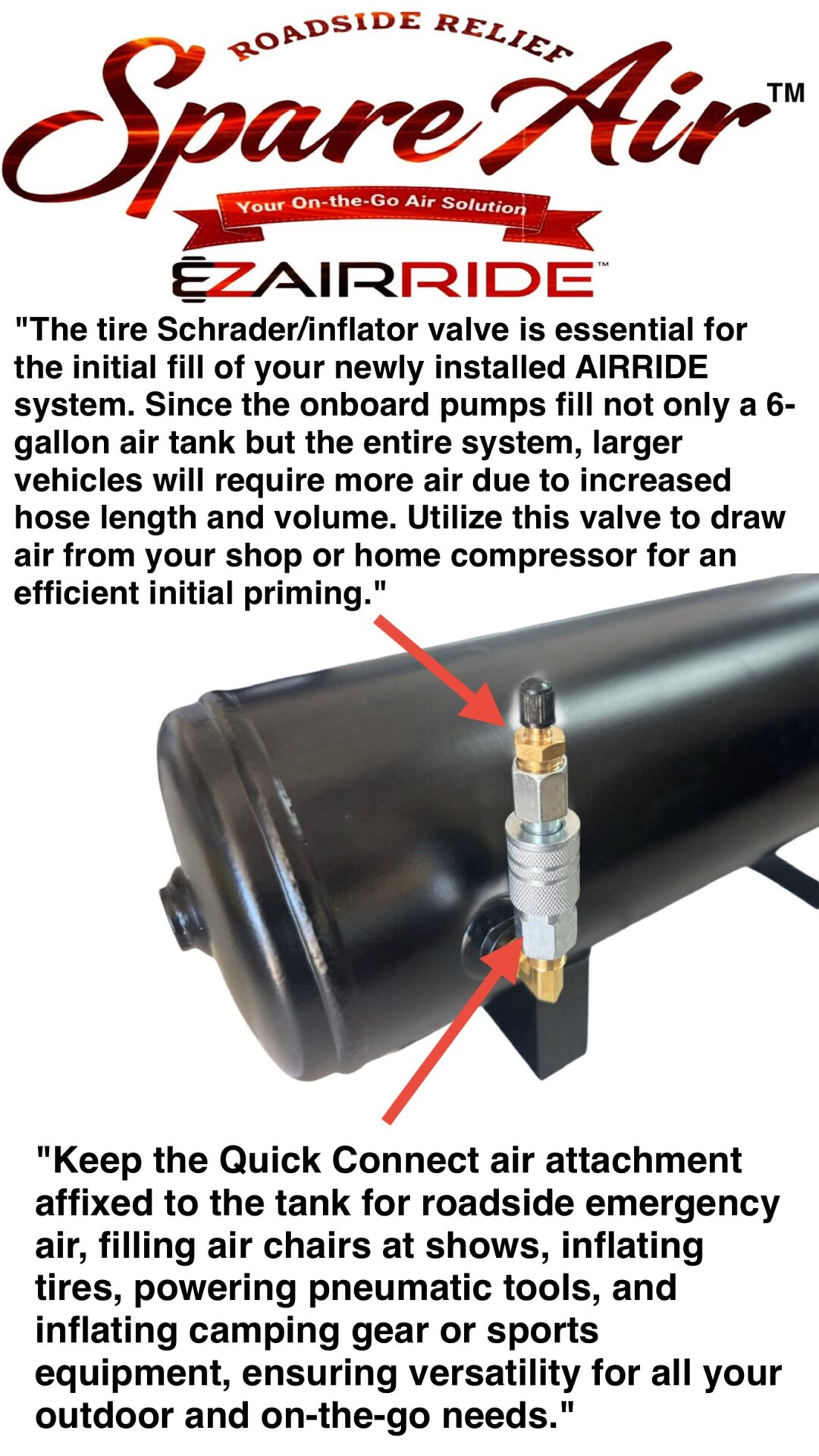 ROADSIDE RELIEF

Spare Air™

Your On-the-Go Air Solution

EZAIRRIDE™

"The tire Schrader/inflator valve is essential for the initial fill of your newly installed AIRRIDE system. Since the onboard pumps fill not only a 6-gallon air tank but the entire system, larger vehicles will require more air due to increased hose length and volume. Utilize this valve to draw air from your shop or home compressor for an efficient initial priming."

"Keep the Quick Connect air attachment affixed to the tank for roadside emergency air, filling air chairs at shows, inflating tires, powering pneumatic tools, and inflating camping gear or sports equipment, ensuring versatility for all your outdoor and on-the-go needs."